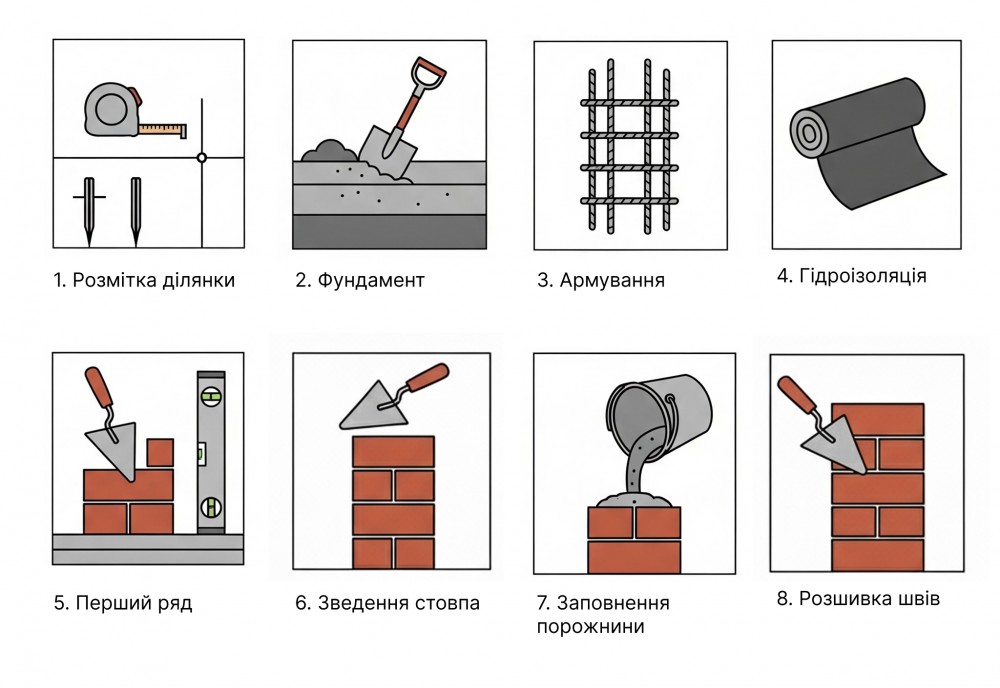 1. Розмітка ділянки

2. Фундамент

3. Армування

4. Гідроізоляція

5. Перший ряд

6. Зведення стовпа

7. Заповнення порожнини

8. Розшивка швів